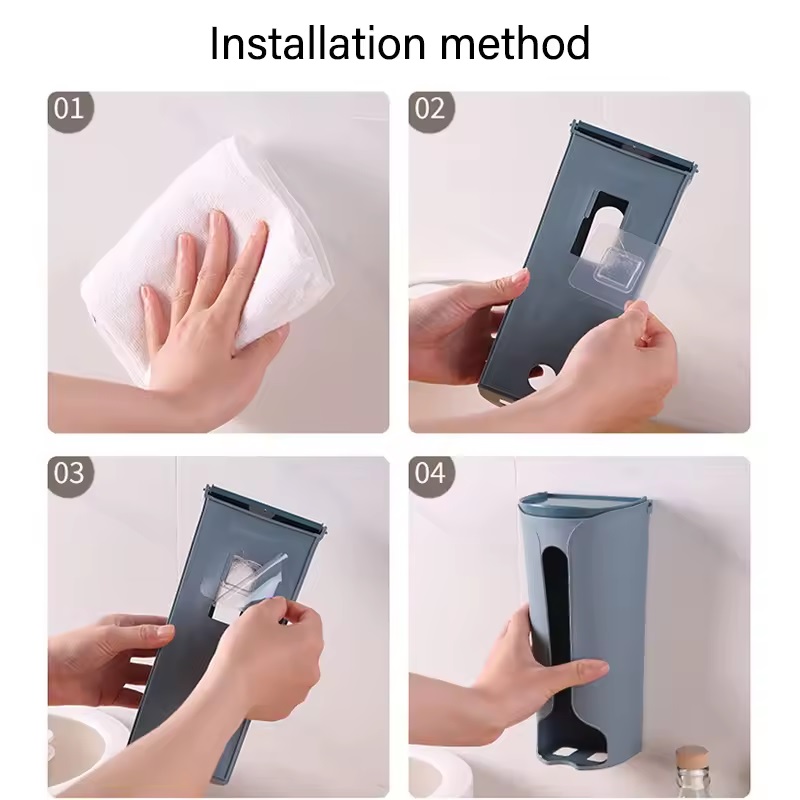 Installation method

01

02

03

04